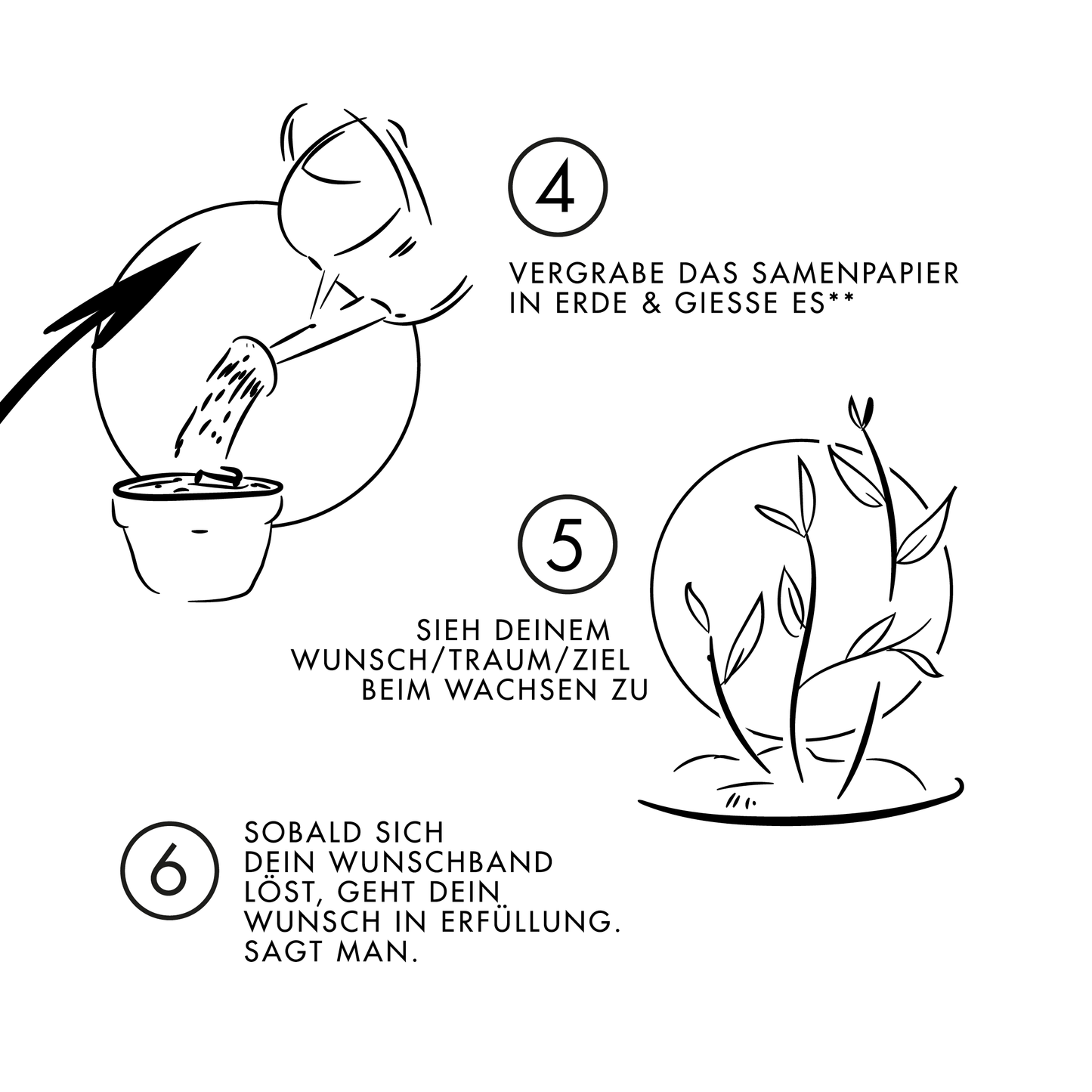 4

VERGRABE DAS SAMENPAPIER IN ERDE & GIESSE ES**

5

SIEH DEINEM WUNSCH/TRAUM/ZIEL BEIM WACHSEN ZU

6

SOBALD SICH DEIN WUNSCHBAND LÖST, GEHT DEIN WUNSCH IN ERFÜLLUNG. SAGT MAN.